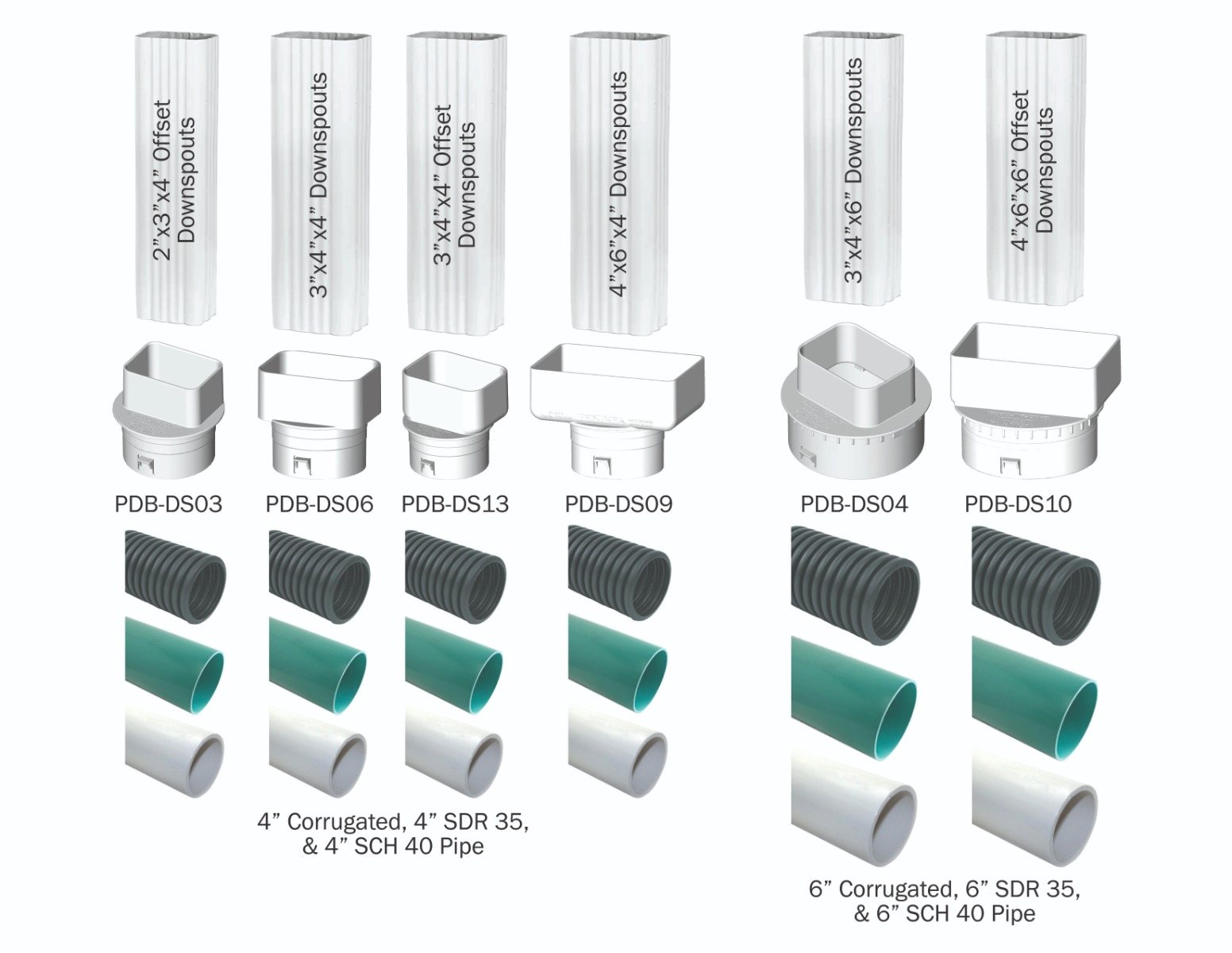 2”x3”x4” Offset Downspouts

3”x4”x4” Downspouts

3”x4”x4” Offset Downspouts

4”x6”x4” Downspouts

3”x4”x6” Downspouts

4”x6”x6” Offset Downspouts

PDB-DS03 PDB-DS06 PDB-DS13 PDB-DS09 PDB-DS04 PDB-DS10

4” Corrugated, 4” SDR 35, & 4” SCH 40 Pipe

6” Corrugated, 6” SDR 35, & 6” SCH 40 Pipe